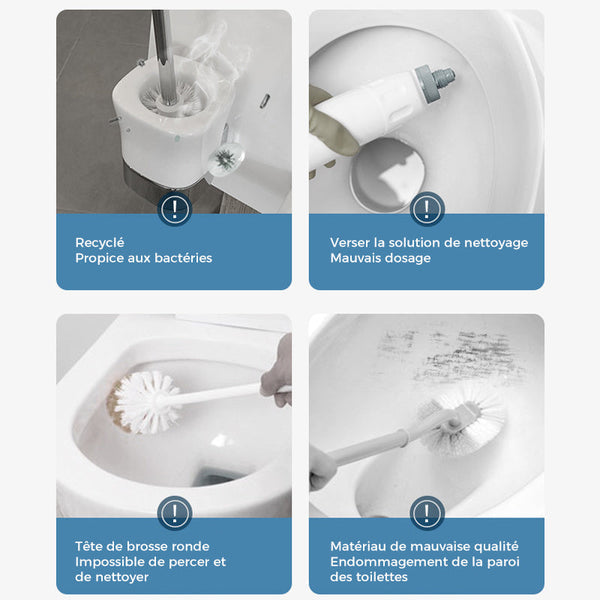 !

Recyclé
Propice aux bactéries

!

Verser la solution de nettoyage
Mauvais dosage

!

Tête de brosse ronde
Impossible de percer et de nettoyer

!

Matériau de mauvaise qualité
Endommagement de la paroi des toilettes