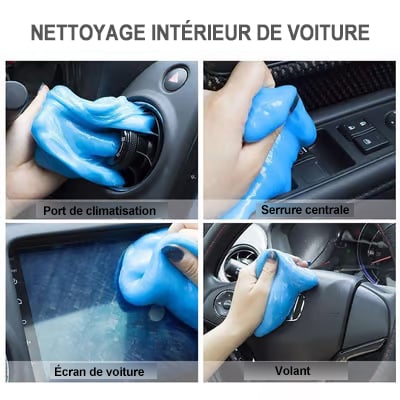 NETTOYAGE INTÉRIEUR DE VOITURE

Port de climatisation

Serrure centrale

Écran de voiture

Volant