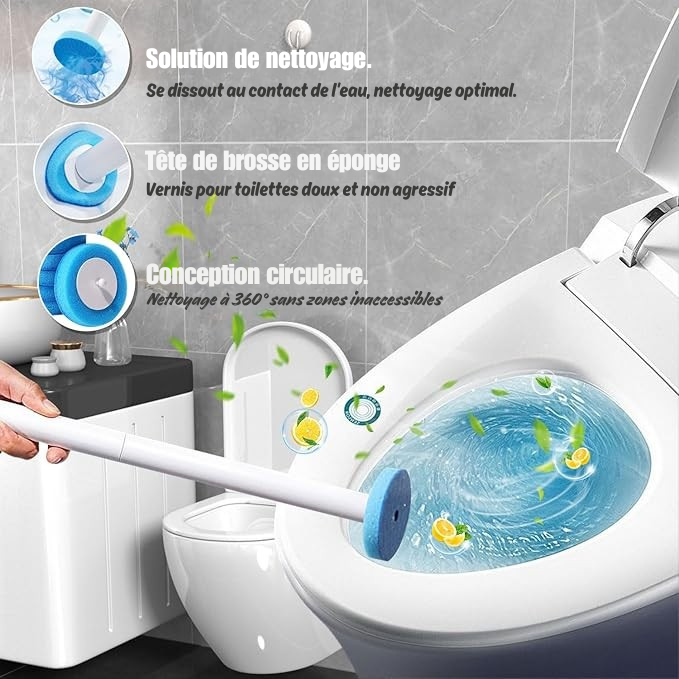 Solution de nettoyage.
Se dissout au contact de l'eau, nettoyage optimal.

Tête de brosse en éponge
Vernis pour toilettes doux et non agressif

Conception circulaire.
Nettoyage à 360° sans zones inaccessibles